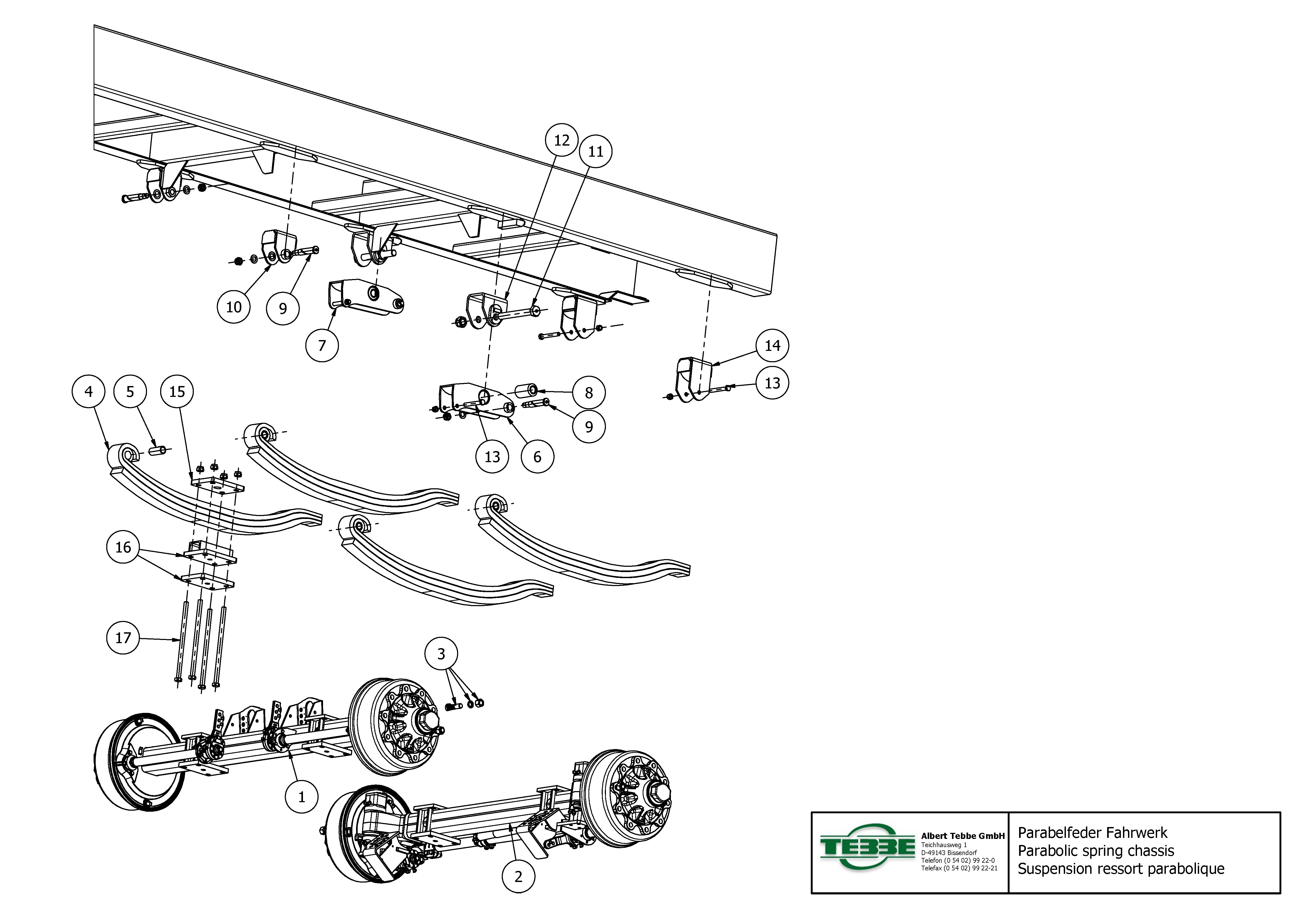 12
11
10
9
7
14
13
4
5
15
8
9
13
6
16
17
3
1
2

TEBBE
Albert Tebbe GmbH
Teichhausweg 1
D-49143 Bissendorf
Telefon (0 54 02) 99 22-0
Telefax (0 54 02) 99 22-21

Parabelfeder Fahrwerk
Parabolic spring chassis
Suspension ressort parabolique